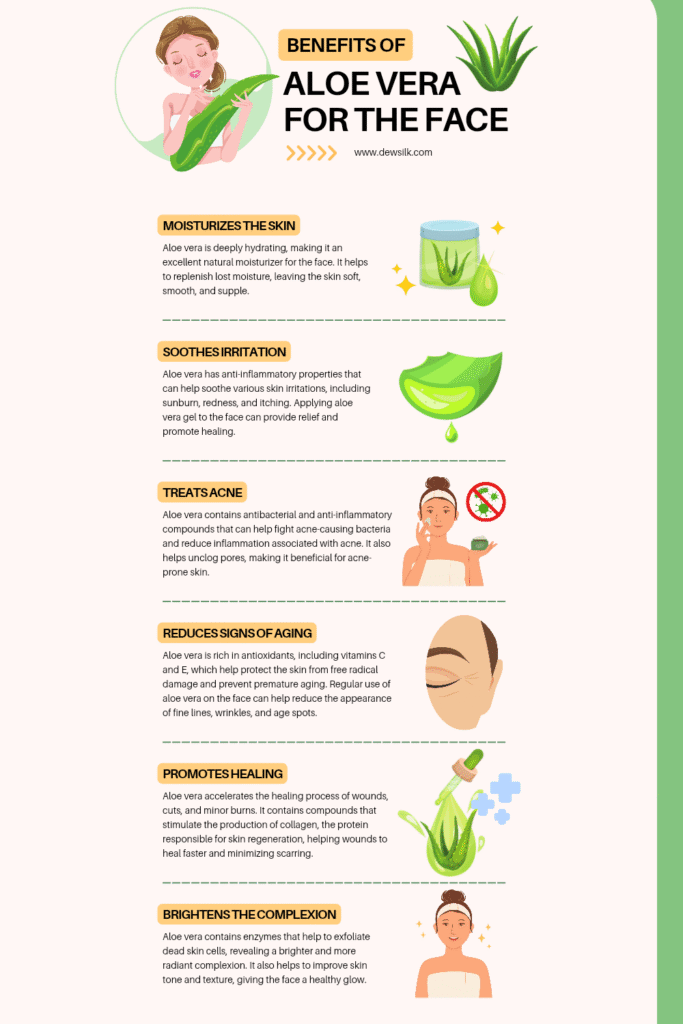 BENEFITS OF
ALOE VERA FOR THE FACE

www.dewsilk.com

MOISTURIZES THE SKIN

Aloe vera is deeply hydrating, making it an excellent natural moisturizer for the face. It helps to replenish lost moisture, leaving the skin soft, smooth, and supple.

SOOTHES IRRITATION

Aloe vera has anti-inflammatory properties that can help soothe various skin irritations, including sunburn, redness, and itching. Applying aloe vera gel to the face can provide relief and promote healing.

TREATS ACNE

Aloe vera contains antibacterial and anti-inflammatory compounds that can help fight acne-causing bacteria and reduce inflammation associated with acne. It also helps unclog pores, making it beneficial for acne-prone skin.

REDUCES SIGNS OF AGING

Aloe vera is rich in antioxidants, including vitamins C and E, which help protect the skin from free radical damage and prevent premature aging. Regular use of aloe vera on the face can help reduce the appearance of fine lines, wrinkles, and age spots.

PROMOTES HEALING

Aloe vera accelerates the healing process of wounds, cuts, and minor burns. It contains compounds that stimulate the production of collagen, the protein responsible for skin regeneration, helping wounds to heal faster and minimizing scarring.

BRIGHTENS THE COMPLEXION

Aloe vera contains enzymes that help to exfoliate dead skin cells, revealing a brighter and more radiant complexion. It also helps to improve skin tone and texture, giving the face a healthy glow.